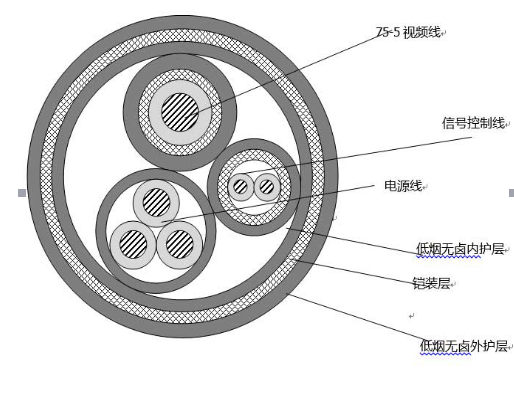 75-5 视频线

信号控制线

电源线

低烟无卤内护层

铠装层

低烟无卤外护层